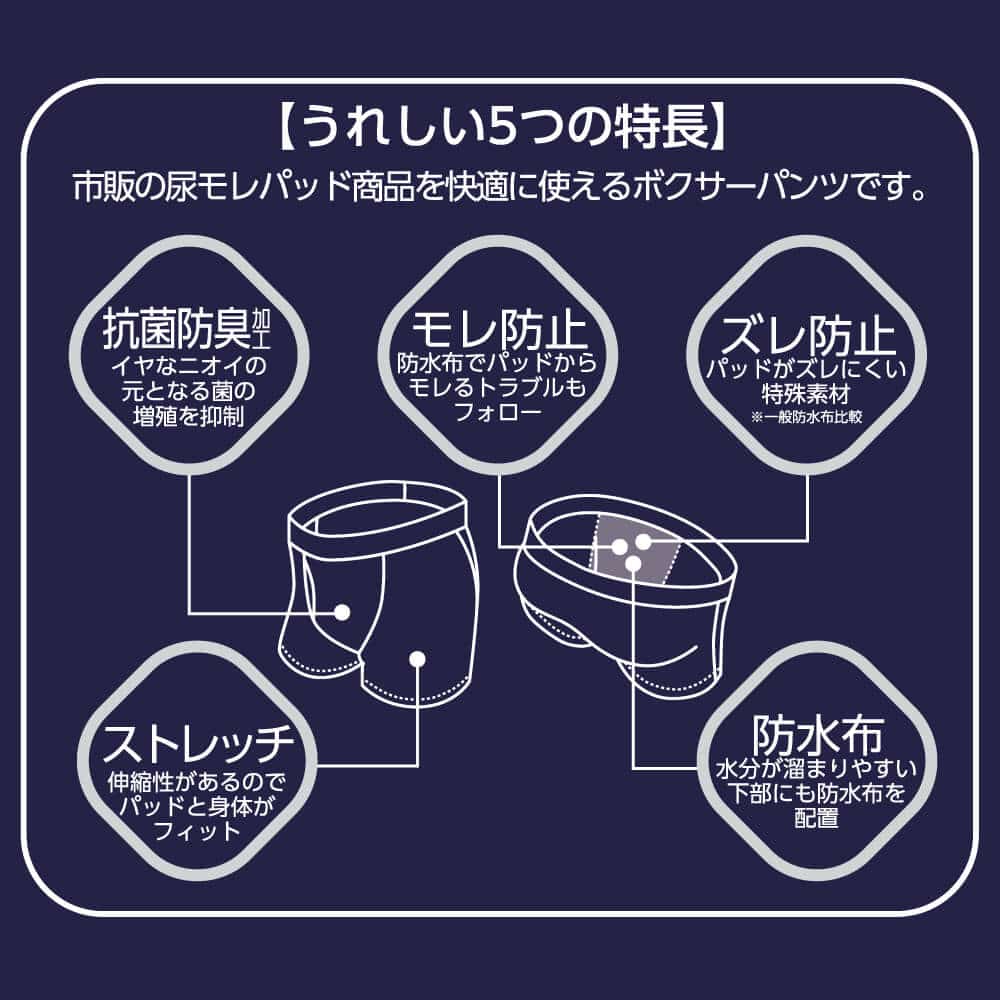 【うれしい5つの特長】

市販の尿モレパッド商品を快適に使えるボクサーパンツです。

抗菌防臭加工
イヤなニオイの元となる菌の増殖を抑制

モレ防止
防水布でパッドからモレるトラブルもフォロー

ズレ防止
パッドがズレにくい特殊素材
※一般防水布比較

ストレッチ
伸縮性があるのでパッドと身体がフィット

防水布
水分が溜まりやすい下部にも防水布を配置