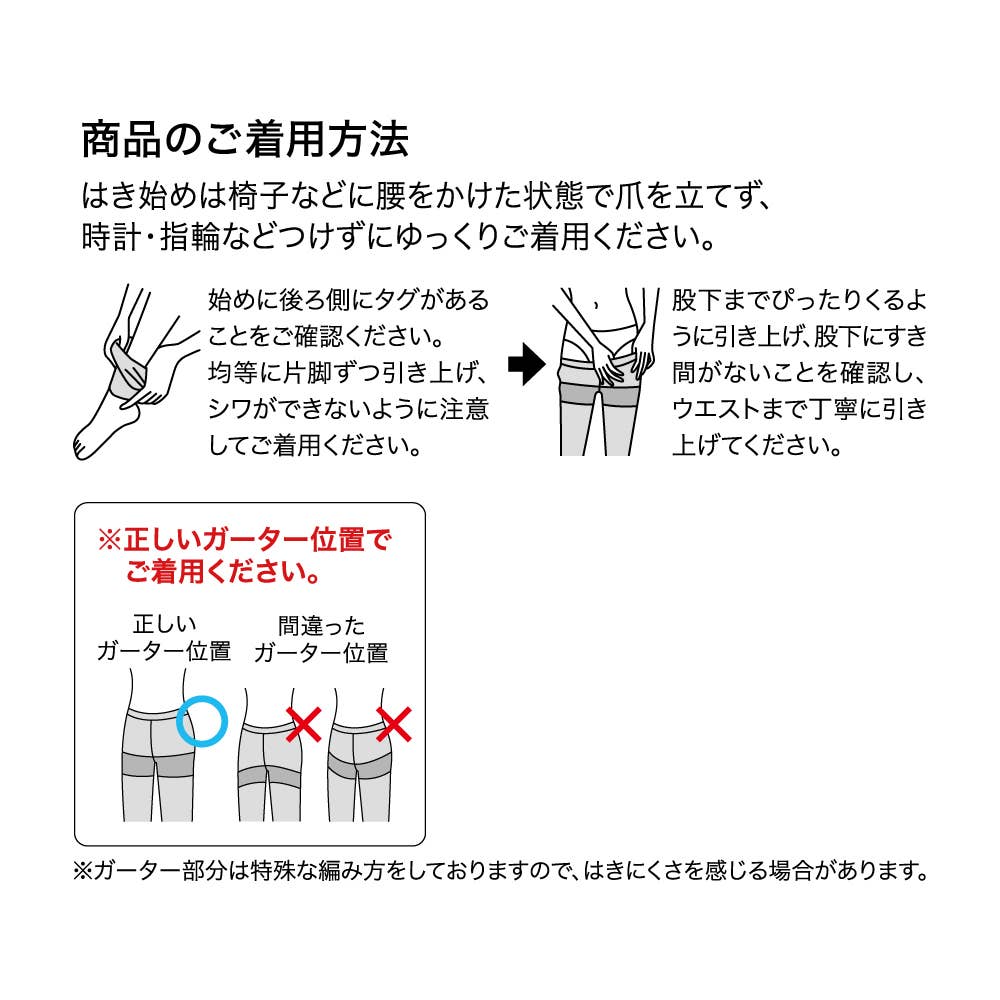 商品のご着用方法

はき始めは椅子などに腰をかけた状態で爪を立てず、時計・指輪などつけずにゆっくりご着用ください。

始めに後ろ側にタグがあることをご確認ください。均等に片脚ずつ引き上げ、シワができないように注意してご着用ください。

股下までぴったりくるように引き上げ、股下にすき間がないことを確認し、ウエストまで丁寧に引き上げてください。

※正しいガーター位置でご着用ください。

正しいガーター位置

間違ったガーター位置

※ガーター部分は特殊な編み方をしておりますので、はきにくさを感じる場合があります。